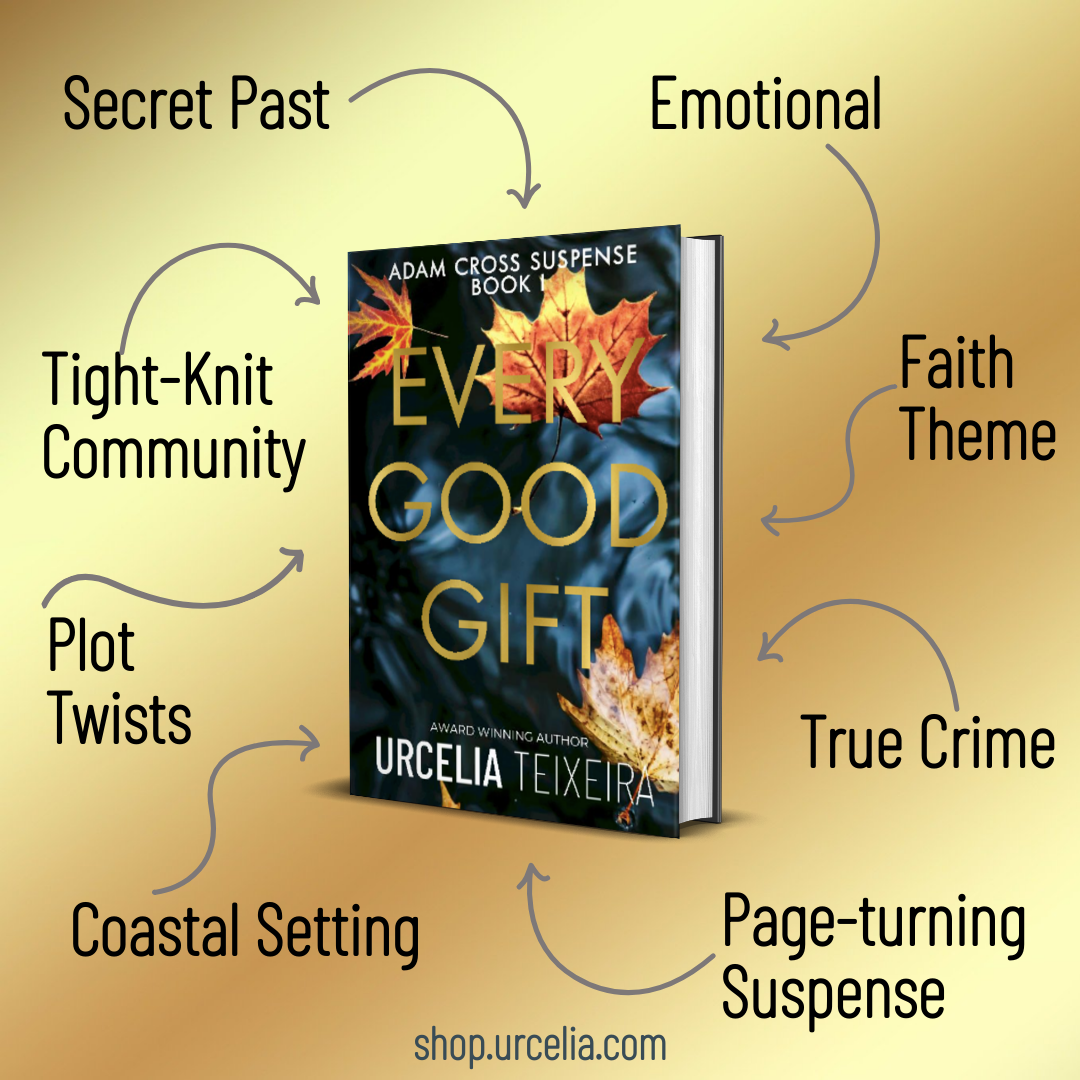 Secret Past

Emotional

Tight-Knit Community

Faith Theme

Plot Twists

True Crime

Coastal Setting

Page-turning Suspense

ADAM CROSS SUSPENSE BOOK 1

EVERY GOOD GIFT

AWARD WINNING AUTHOR

URCELIA TEIXEIRA

shop.urcelia.com